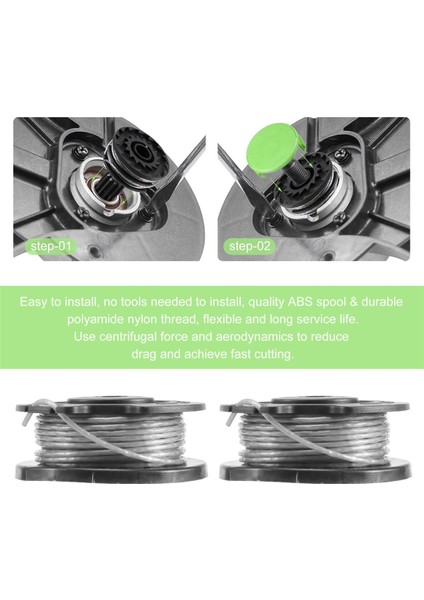 step-01

step-02

Easy to install, no tools needed to install, quality ABS spool & durable polyamide nylon thread, flexible and long service life.
Use centrifugal force and aerodynamics to reduce drag and achieve fast cutting.