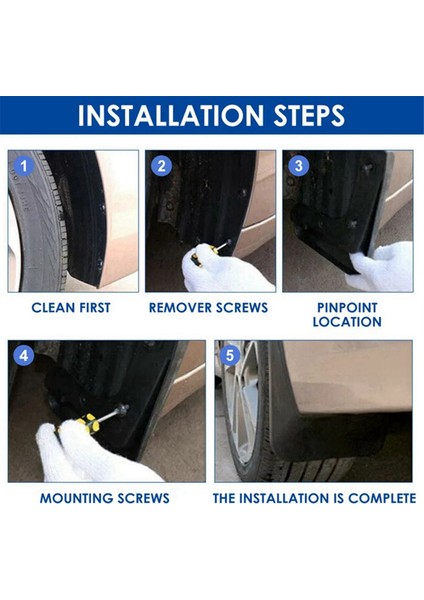 INSTALLATION STEPS

1

CLEAN FIRST

2

REMOVER SCREWS

3

PINPOINT LOCATION

4

MOUNTING SCREWS

5

THE INSTALLATION IS COMPLETE