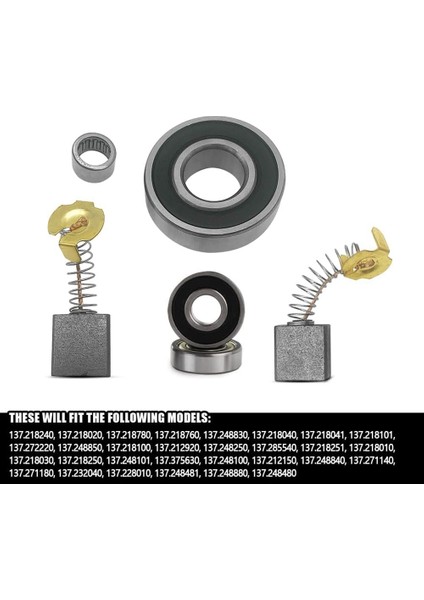 THESE WILL FIT THE FOLLOWING MODELS:

137.218240, 137.218020, 137.218780, 137.218760, 137.248830, 137.218040, 137.218041, 137.218101, 137.272220, 137.248850, 137.218100, 137.212920, 137.248250, 137.285540, 137.218251, 137.218010, 137.218030, 137.218250, 137.248101, 137.375630, 137.248100, 137.212150, 137.248840, 137.271140, 137.271180, 137.232040, 137.228010, 137.248481, 137.248880, 137.248480