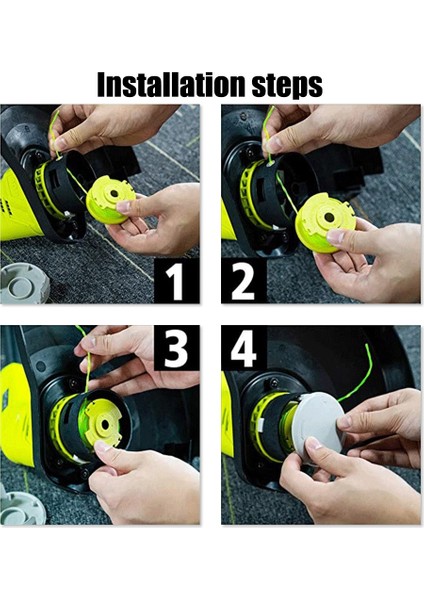 Installation steps

1

2

3

4