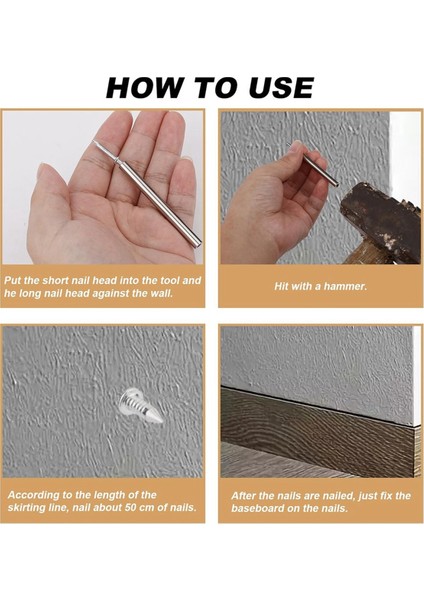 HOW TO USE

Put the short nail head into the tool and he long nail head against the wall.

Hit with a hammer.

According to the length of the skirting line, nail about 50 cm of nails.

After the nails are nailed, just fix the baseboard on the nails.