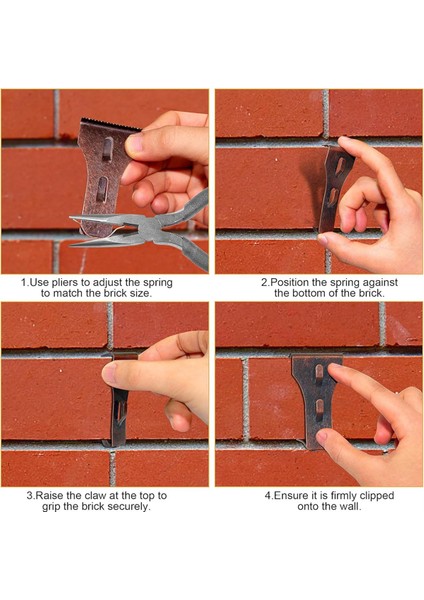 1.Use pliers to adjust the spring to match the brick size.

2.Position the spring against the bottom of the brick.

3.Raise the claw at the top to grip the brick securely.

4.Ensure it is firmly clipped onto the wall.