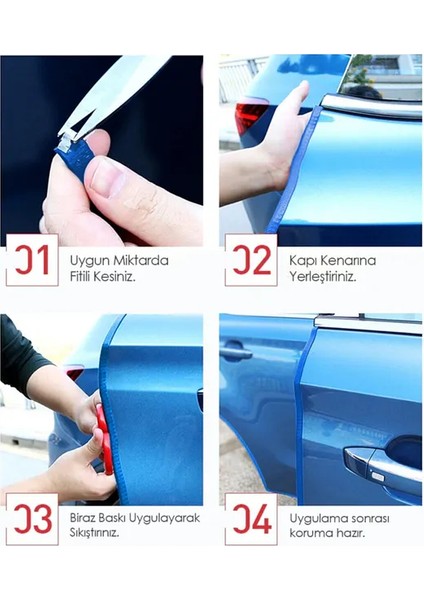 01 Uygun Miktarda Fitili Kesiniz.

02 Kapı Kenarına Yerleştiriniz.

03 Biraz Baskı Uygulayarak Sıkıştırınız.

04 Uygulama sonrası koruma hazır.