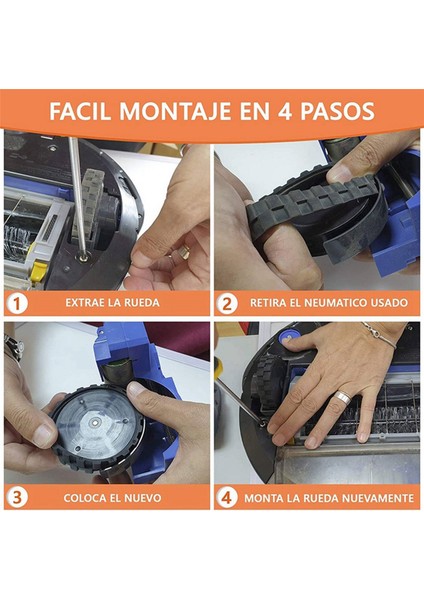 FACIL MONTAJE EN 4 PASOS

1 EXTRAE LA RUEDA

2 RETIRA EL NEUMATICO USADO

3 COLOCA EL NUEVO

4 MONTA LA RUEDA NUEVAMENTE