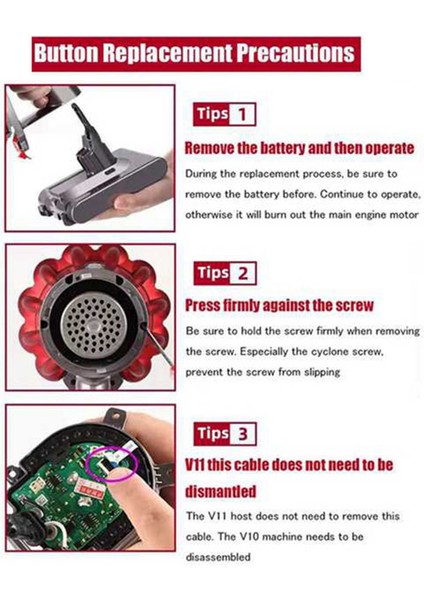 Button Replacement Precautions

Tips 1

Remove the battery and then operate

During the replacement process, be sure to remove the battery before. Continue to operate, otherwise it will burn out the main engine motor

Tips 2

Press firmly against the screw

Be sure to hold the screw firmly when removing the screw. Especially the cyclone screw, prevent the screw from slipping

Tips 3

V11 this cable does not need to be dismantled

The V11 host does not need to remove this cable. The V10 machine needs to be disassembled