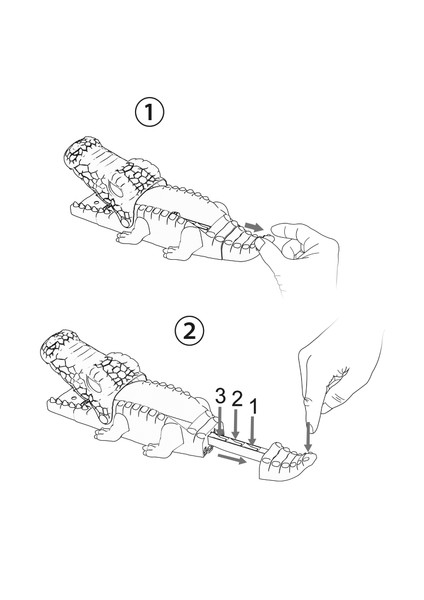 ①

②

3 2 1