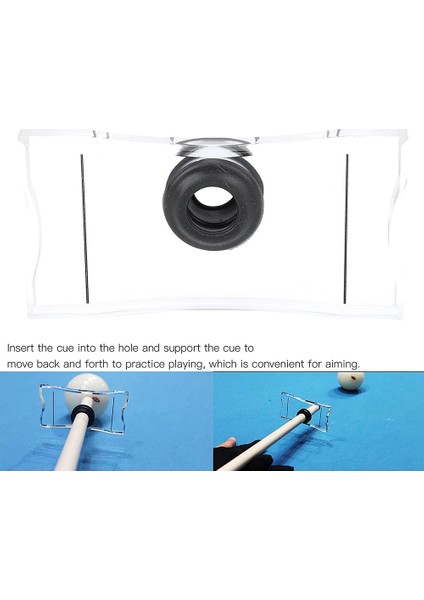 Insert the cue into the hole and support the cue to move back and forth to practice playing, which is convenient for aiming.