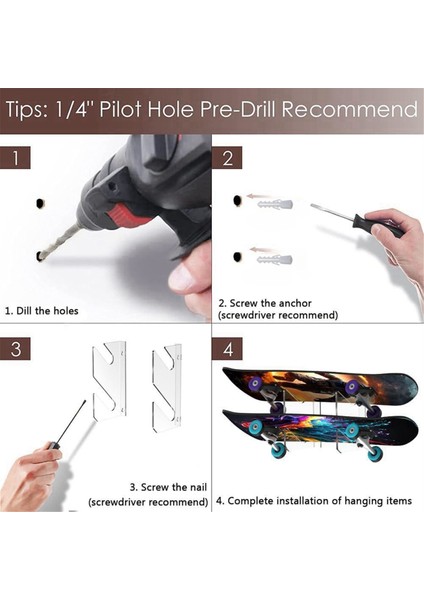 Tips: 1/4" Pilot Hole Pre-Drill Recommend

1

1. Dill the holes

2

2. Screw the anchor (screwdriver recommend)

3

3. Screw the nail (screwdriver recommend)

4

4. Complete installation of hanging items