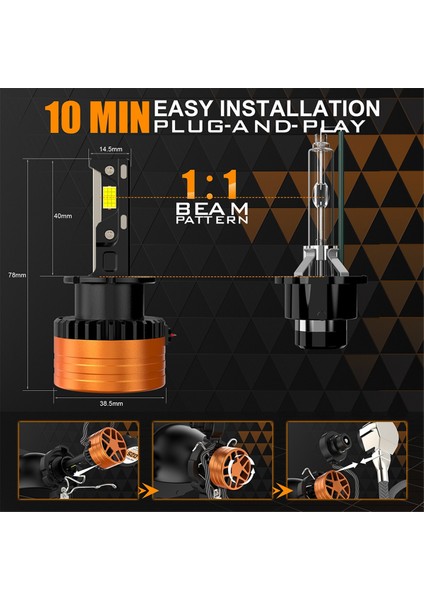 10 MIN EASY INSTALLATION
PLUG-AND-PLAY

14.5mm

1:1
BEAM
PATTERN

40mm

78mm

38.5mm