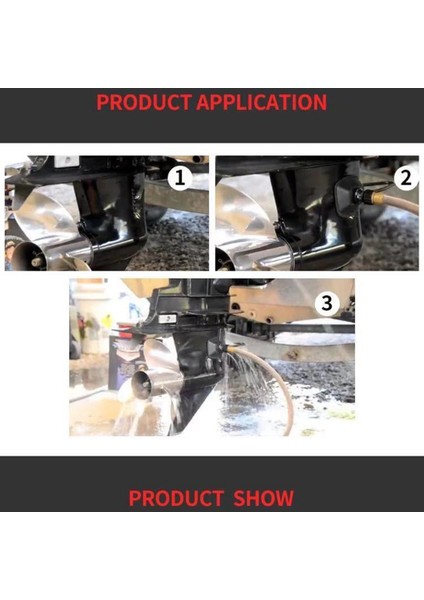 PRODUCT APPLICATION

1

2

3

PRODUCT SHOW