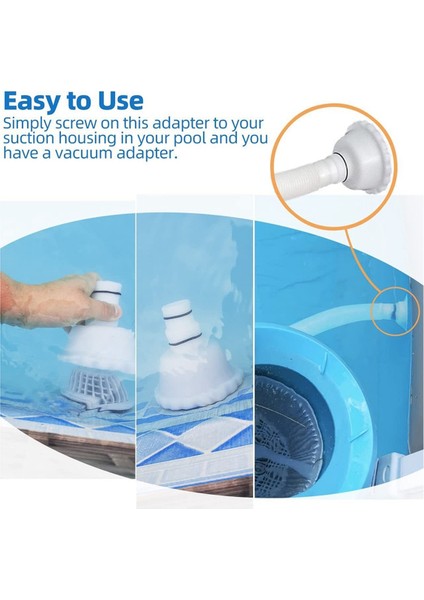 Easy to Use
Simply screw on this adapter to your suction housing in your pool and you have a vacuum adapter.