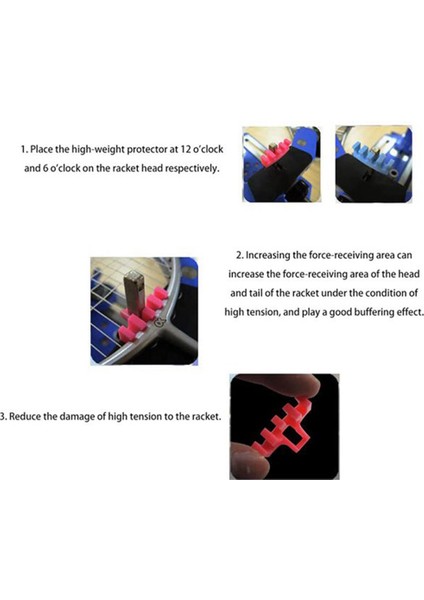 1. Place the high-weight protector at 12 o'clock and 6 o'clock on the racket head respectively.

2. Increasing the force-receiving area can increase the force-receiving area of the head and tail of the racket under the condition of high tension, and play a good buffering effect.

3. Reduce the damage of high tension to the racket.