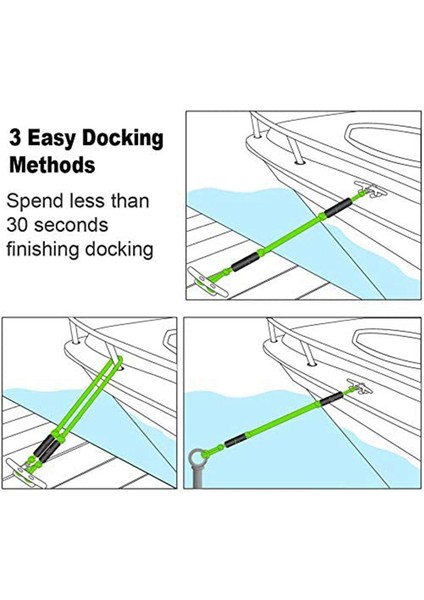 3 Easy Docking Methods

Spend less than 30 seconds finishing docking