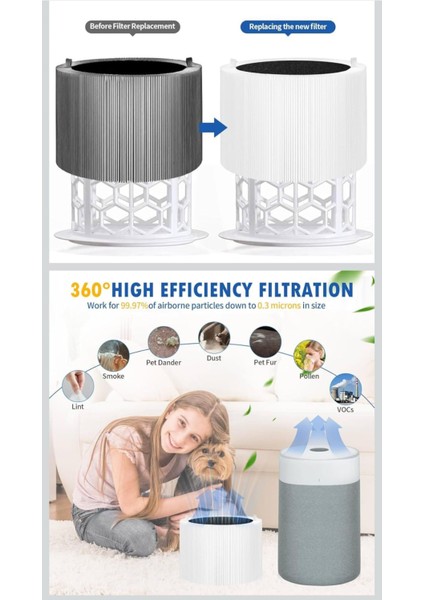 Before Filter Replacement

Replacing the new filter

360°HIGH EFFICIENCY FILTRATION

Work for 99.97%of airborne particles down to 0.3 microns in size

Lint

Smoke

Pet Dander

Dust

Pet Fur

Pollen

VOCs