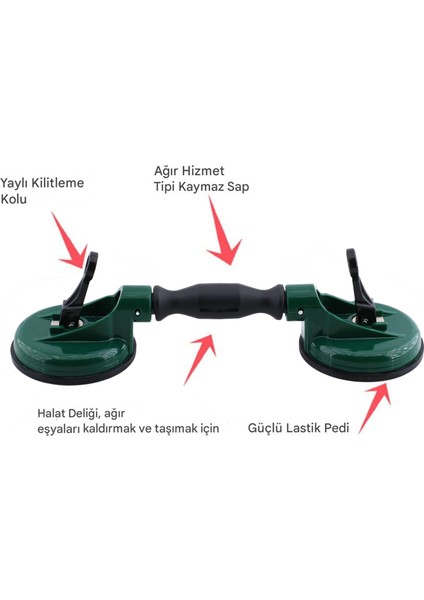 Yaylı Kilitleme Kolu

Ağır Hizmet Tipi Kaymaz Sap

Halat Deliği, ağır eşyaları kaldırmak ve taşımak için

Güçlü Lastik Pedi