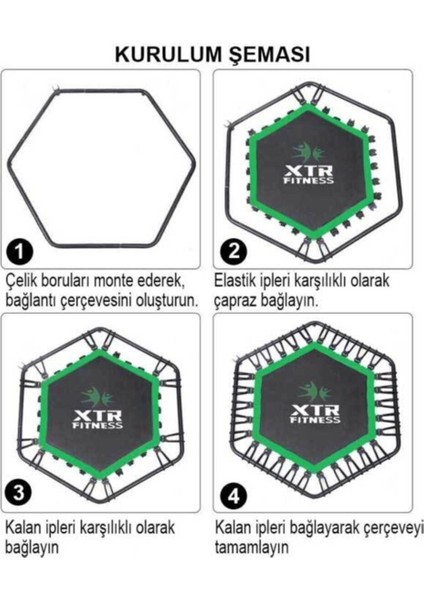 KURULUM ŞEMASI

1

Çelik boruları monte ederek, bağlantı çerçevesini oluşturun.

XTR FITNESS

2

Elastik ipleri karşılıklı olarak çapraz bağlayın.

XTR FITNESS

3

Kalan ipleri karşılıklı olarak bağlayın

XTR FITNESS

4

Kalan ipleri bağlayarak çerçeveyi tamamlayın