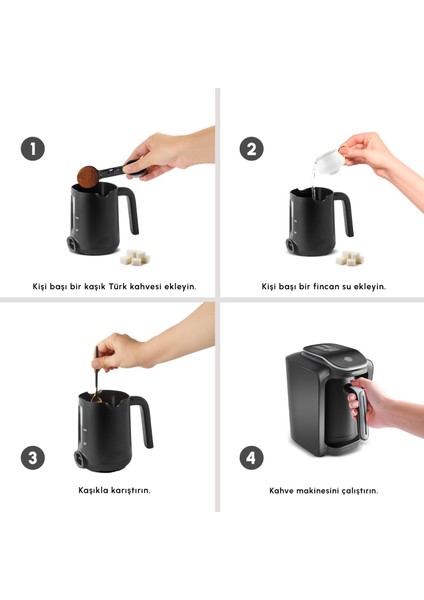 1

Kişi başı bir kaşık Türk kahvesi ekleyin.

2

Kişi başı bir fincan su ekleyin.

3

Kaşıkla karıştırın.

4

Kahve makinesini çalıştırın.