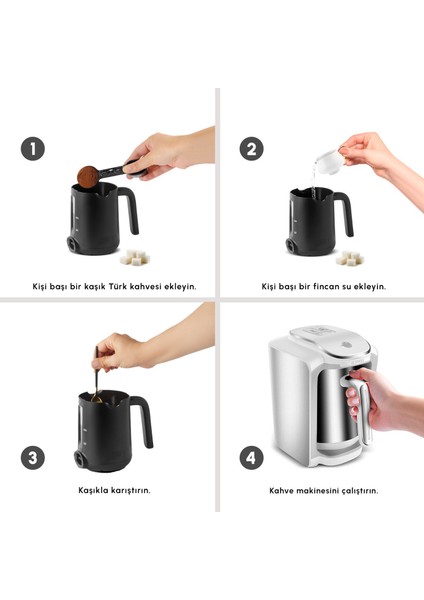 1

Kişi başı bir kaşık Türk kahvesi ekleyin.

2

Kişi başı bir fincan su ekleyin.

3

Kaşıkla karıştırın.

4

Kahve makinesini çalıştırın.