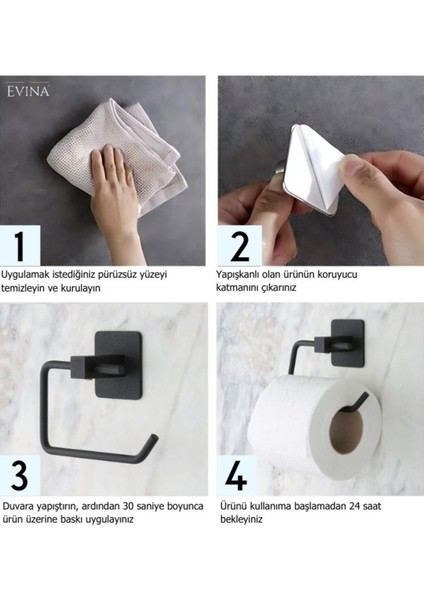 EVINA

1
Uygulamak istediğiniz pürüzsüz yüzeyi temizleyin ve kurulayın

2
Yapışkanlı olan ürünün koruyucu katmanını çıkarınız

3
Duvara yapıştırın, ardından 30 saniye boyunca ürün üzerine baskı uygulayınız

4
Ürünü kullanıma başlamadan 24 saat bekleyiniz