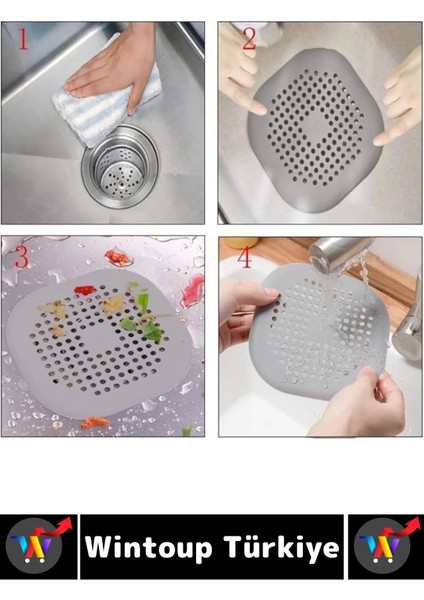 1

2

3

4

W Wintoup Türkiye W