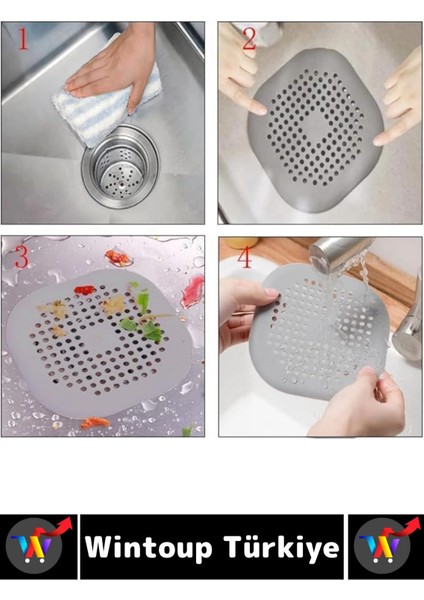 1

2

3

4

W

Wintoup Türkiye

W