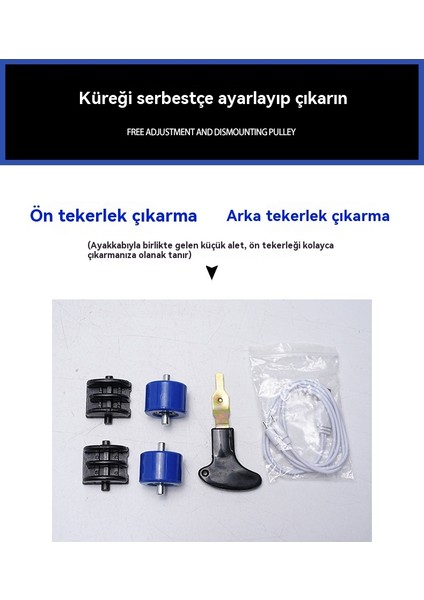 Küreği serbestçe ayarlayıp çıkarın

FREE ADJUSTMENT AND DISMOUNTING PULLEY

Ön tekerlek çıkarma

Arka tekerlek çıkarma

(Ayakkabıyla birlikte gelen küçük alet, ön tekerleği kolayca çıkarmanıza olanak tanır)