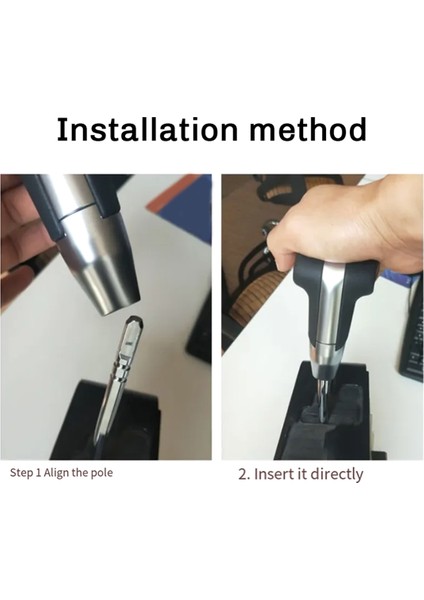 Installation method

Step 1 Align the pole

2. Insert it directly