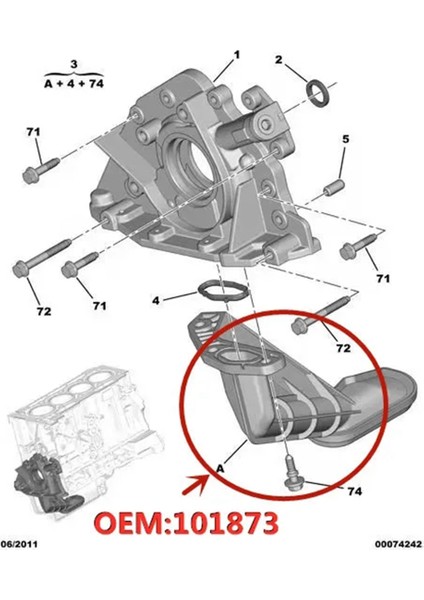 3
A + 4 + 74

1

2

71

5

71

72

71

4

72

A

74

OEM:101873

06/2011

00074242