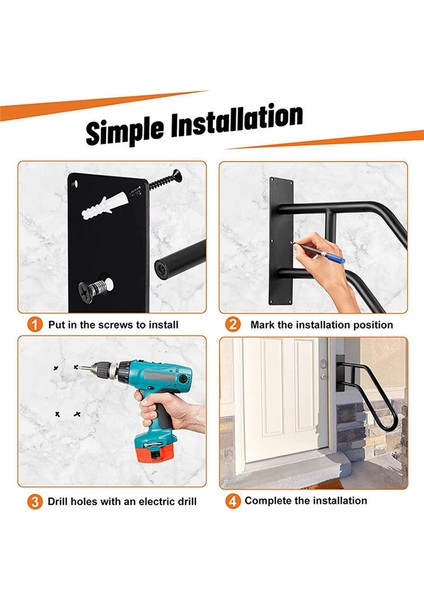 Simple Installation

1 Put in the screws to install

2 Mark the installation position

3 Drill holes with an electric drill

4 Complete the installation