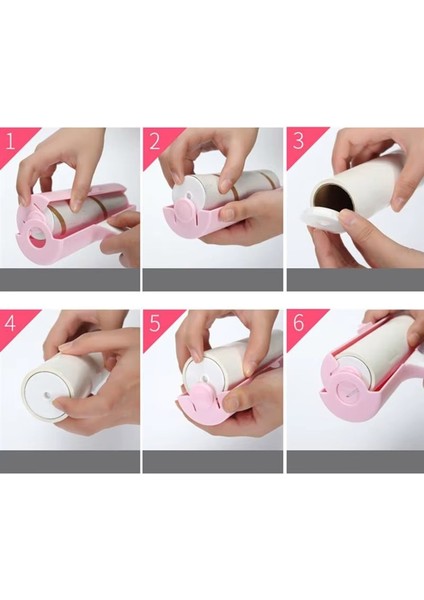 1
2
3
4
5
6