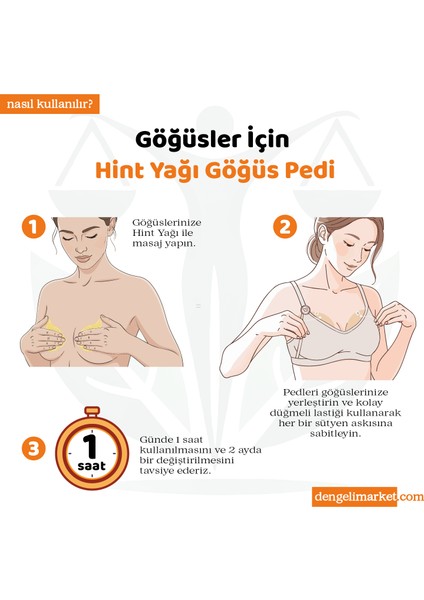 nasıl kullanılır?

Göğüsler İçin
Hint Yağı Göğüs Pedi

1
Göğüslerinize Hint Yağı ile masaj yapın.

2
Pedleri göğüslerinize yerleştirin ve kolay düğmeli lastiği kullanarak her bir sütyen askısına sabitleyin.

3
1 saat
Günde 1 saat kullanılmasını ve 2 ayda bir değiştirilmesini tavsiye ederiz.

dengelimarket.com