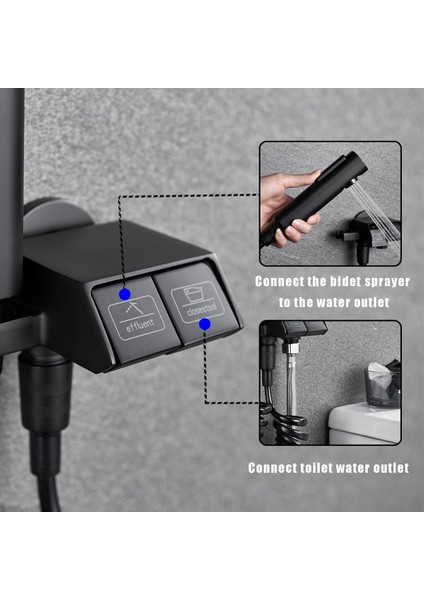 effluent

closestool

Connect the bidet sprayer to the water outlet

Connect toilet water outlet