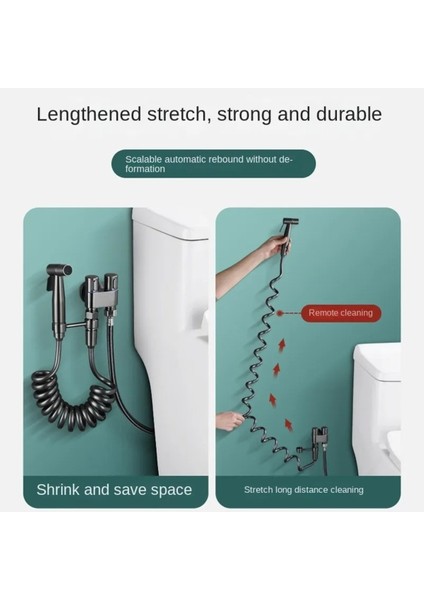 Lengthened stretch, strong and durable

Scalable automatic rebound without deformation

Remote cleaning

Shrink and save space

Stretch long distance cleaning