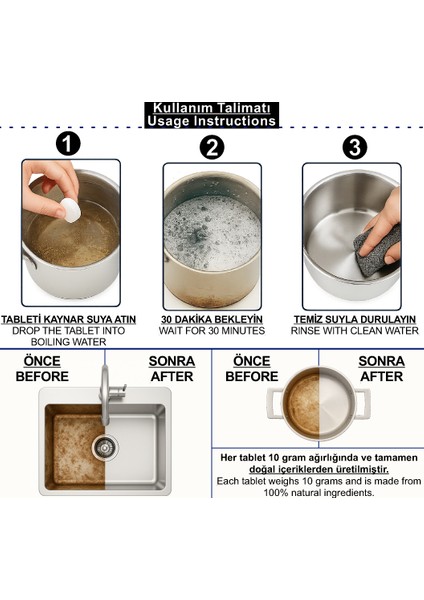 Kullanım Talimatı
Usage Instructions

1

TABLETİ KAYNAR SUYA ATIN
DROP THE TABLET INTO BOILING WATER

2

30 DAKİKA BEKLEYİN
WAIT FOR 30 MINUTES

3

TEMİZ SUYLA DURULAYIN
RINSE WITH CLEAN WATER

ÖNCE
BEFORE

SONRA
AFTER

ÖNCE
BEFORE

SONRA
AFTER

Her tablet 10 gram ağırlığında ve tamamen doğal içeriklerden üretilmiştir.
Each tablet weighs 10 grams and is made from 100% natural ingredients.