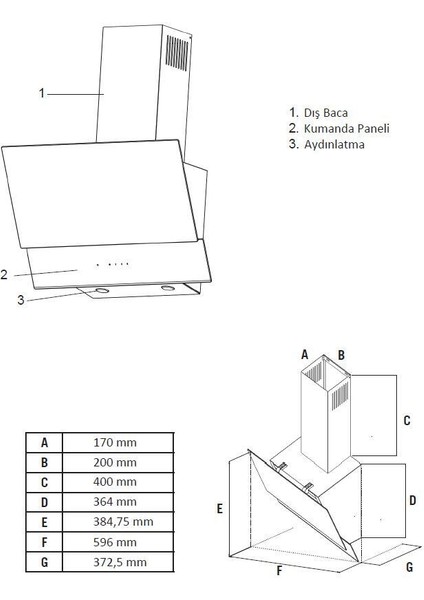 1

2

3

1. Dış Baca
2. Kumanda Paneli
3. Aydınlatma

| A | 170 mm |
|---|---|
| B | 200 mm |
| C | 400 mm |
| D | 364 mm |
| E | 384,75 mm |
| F | 596 mm |
| G | 372,5 mm |

A B

C

D

E

F

G