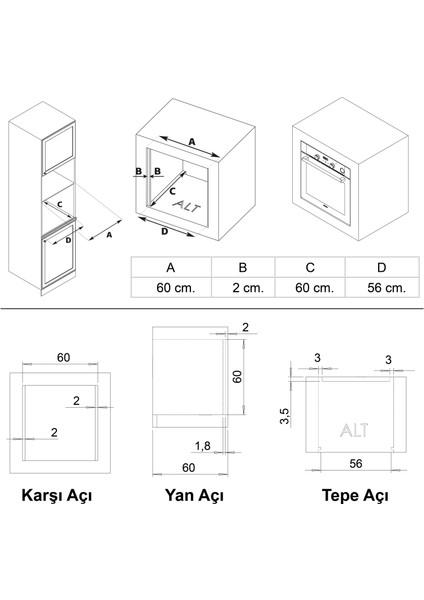 C
D
A

A
B B
C
ALT
D

| A | B | C | D |
|---|---|---|---|
| 60 cm. | 2 cm. | 60 cm. | 56 cm. |

60
2
2

Karşı Açı

2
60
1,8
60

Yan Açı

3
3
3,5
ALT
56

Tepe Açı