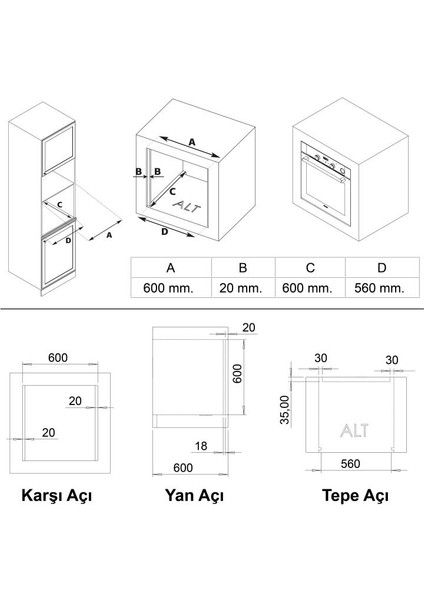 C
D
A

A
B B
C
ALT
D

| A | B | C | D |
|---|---|---|---|
| 600 mm. | 20 mm. | 600 mm. | 560 mm. |

600
20
20
Karşı Açı

20
600
18
600
Yan Açı

30
30
35,00
ALT
560
Tepe Açı