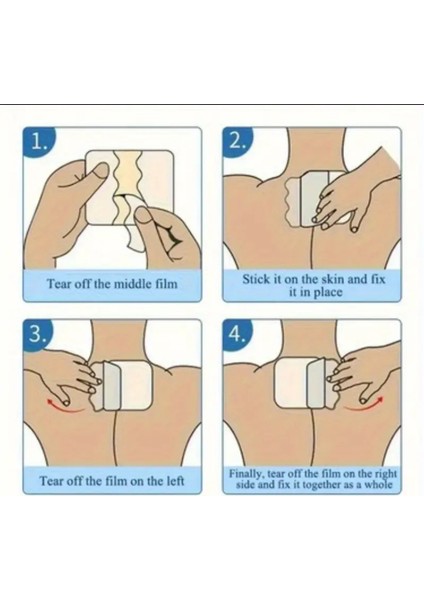 1.

Tear off the middle film

2.

Stick it on the skin and fix it in place

3.

Tear off the film on the left

4.

Finally, tear off the film on the right side and fix it together as a whole