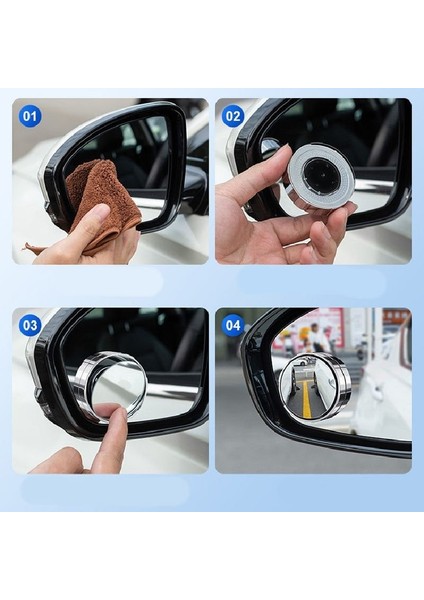 01

02

03

04