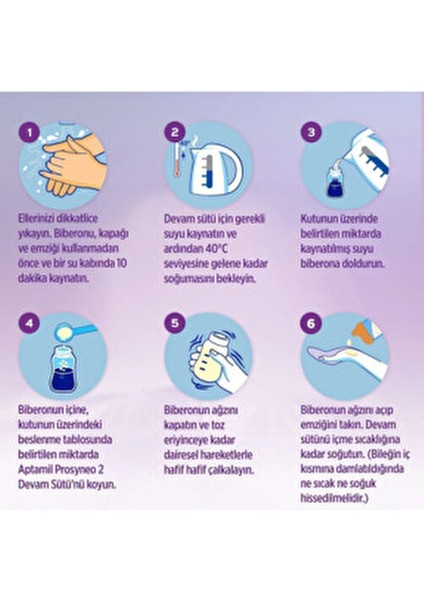 1

Ellerinizi dikkatlice yıkayın. Biberonu, kapağı ve emziği kullanmadan önce ve bir su kabında 10 dakika kaynatın.

2

40°

Devam sütü için gerekli suyu kaynatın ve ardından 40°C seviyesine gelene kadar soğumasını bekleyin.

3

Kutunun üzerinde belirtilen miktarda kaynatılmış suyu biberona doldurun.

4

Biberonun içine, kutunun üzerindeki beslenme tablosunda belirtilen miktarda Aptamil Prosyneo 2 Devam Sütü'nü koyun.

5

Biberonun ağzını kapatın ve toz eriyinceye kadar dairesel hareketlerle hafif hafif çalkalayın.

6

Biberonun ağzını açıp emziğini takın. Devam sütünü içme sıcaklığına kadar soğutun. (Bileğin iç kısmına damlatıldığında ne sıcak ne soğuk hissedilmelidir.)