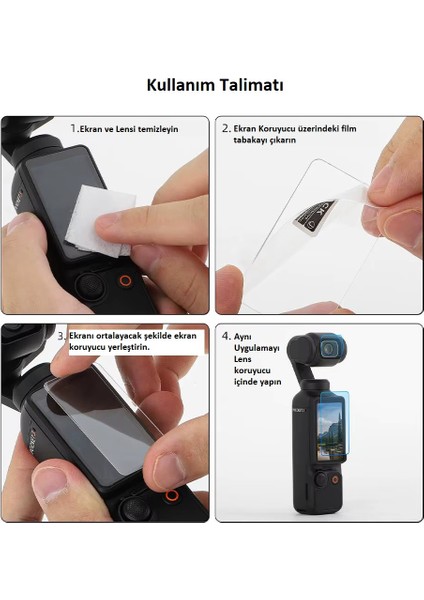 Kullanım Talimatı

1. Ekran ve Lensi temizleyin

2. Ekran Koruyucu üzerindeki film tabakayı çıkarın

3. Ekranı ortalayacak şekilde ekran koruyucu yerleştirin.

4. Aynı Uygulamayı Lens koruyucu içinde yapın