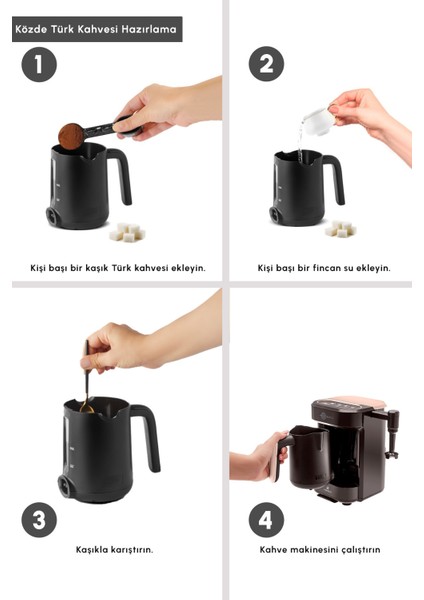 Közde Türk Kahvesi Hazırlama

1

Kişi başı bir kaşık Türk kahvesi ekleyin.

2

Kişi başı bir fincan su ekleyin.

3

Kaşıkla karıştırın.

4

Kahve makinesini çalıştırın