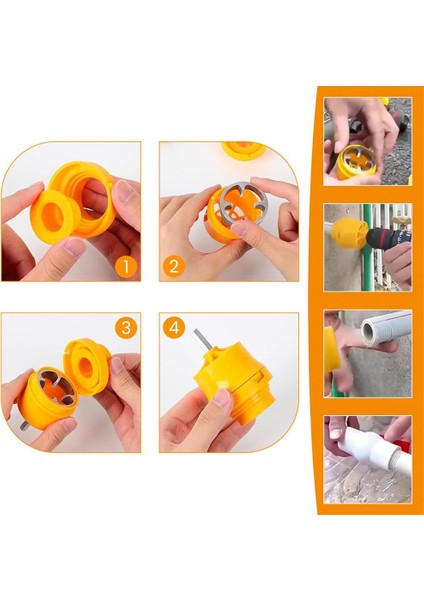 1

2

3

4