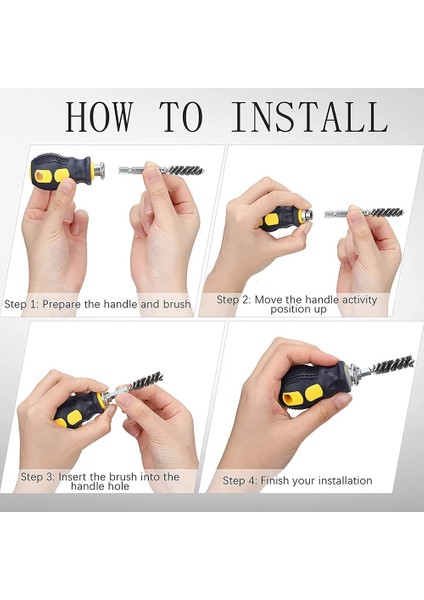 HOW TO INSTALL

Step 1: Prepare the handle and brush

Step 2: Move the handle activity position up

Step 3: Insert the brush into the handle hole

Step 4: Finish your installation