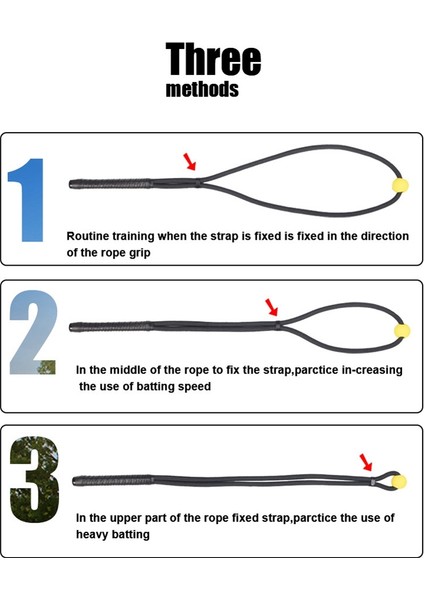 Three
methods

1

Routine training when the strap is fixed is fixed in the direction of the rope grip

2

In the middle of the rope to fix the strap,parctice in-creasing the use of batting speed

3

In the upper part of the rope fixed strap,parctice the use of heavy batting