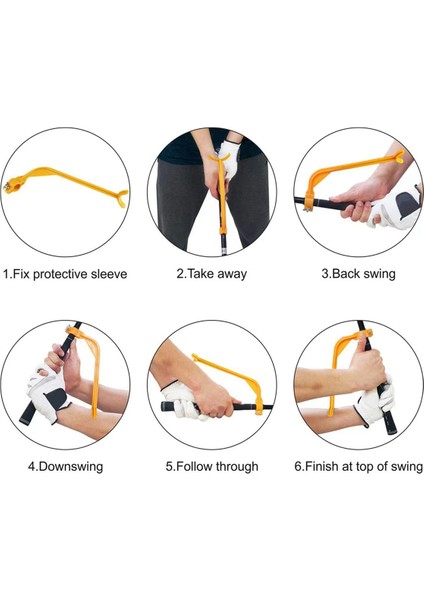 1.Fix protective sleeve

2.Take away

3.Back swing

4.Downswing

5.Follow through

6.Finish at top of swing