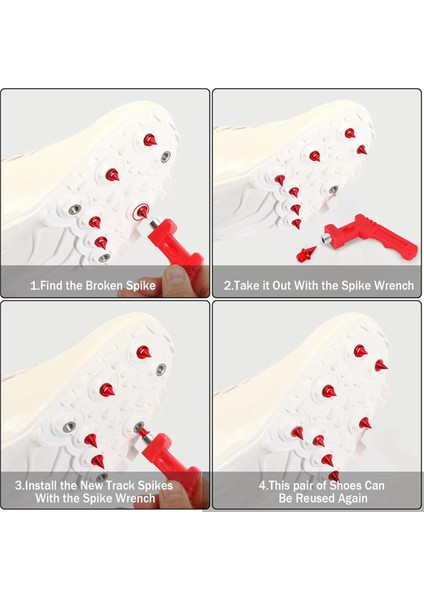 1.Find the Broken Spike

2.Take it Out With the Spike Wrench

3.Install the New Track Spikes With the Spike Wrench

4.This pair of Shoes Can Be Reused Again