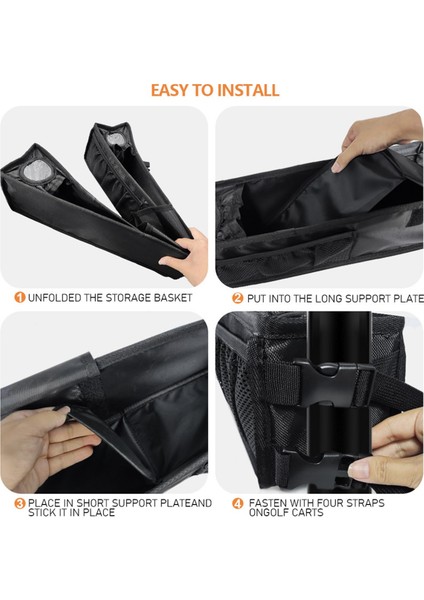 EASY TO INSTALL

1 UNFOLDED THE STORAGE BASKET

2 PUT INTO THE LONG SUPPORT PLATE

3 PLACE IN SHORT SUPPORT PLATEAND STICK IT IN PLACE

4 FASTEN WITH FOUR STRAPS ONGOLF CARTS