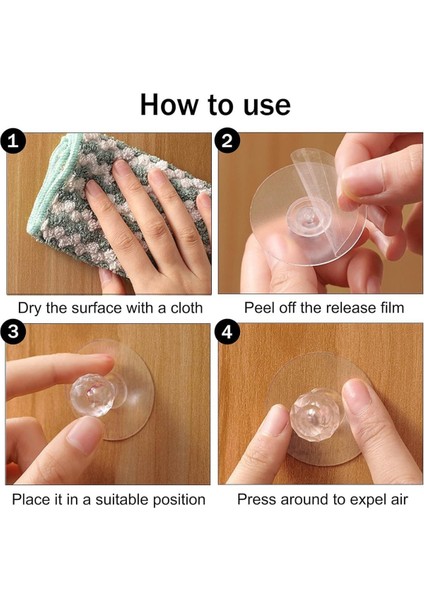 How to use

1

Dry the surface with a cloth

2

Peel off the release film

3

Place it in a suitable position

4

Press around to expel air