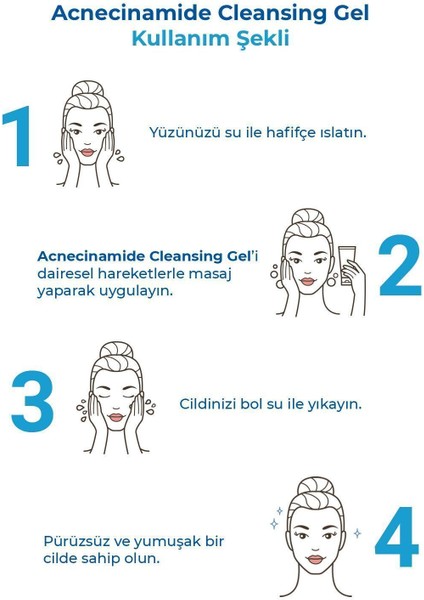 Acnecinamide Cleansing Gel
Kullanım Şekli

1

Yüzünüzü su ile hafifçe ıslatın.

Acnecinamide Cleansing Gel'i dairesel hareketlerle masaj yaparak uygulayın.

2

3

Cildinizi bol su ile yıkayın.

Pürüzsüz ve yumuşak bir cilde sahip olun.

4